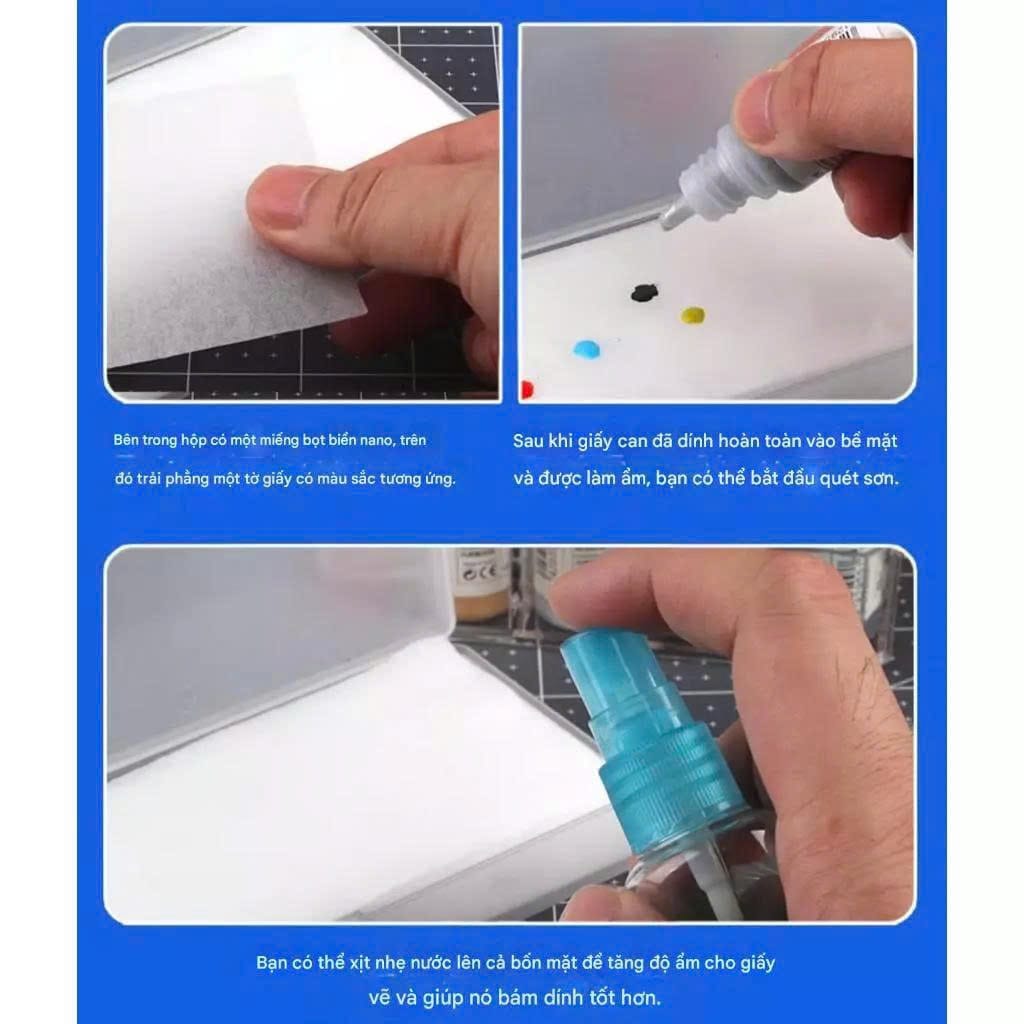 Bên trong hộp có một miếng bọt biển nano, trên đó trải phẳng một tờ giấy có màu sắc tương ứng.

Sau khi giấy can đã dính hoàn toàn vào bề mặt và được làm ẩm, bạn có thể bắt đầu quét sơn.

Bạn có thể xịt nhẹ nước lên cả bốn mặt để tăng độ ẩm cho giấy vẽ và giúp nó bám dính tốt hơn.