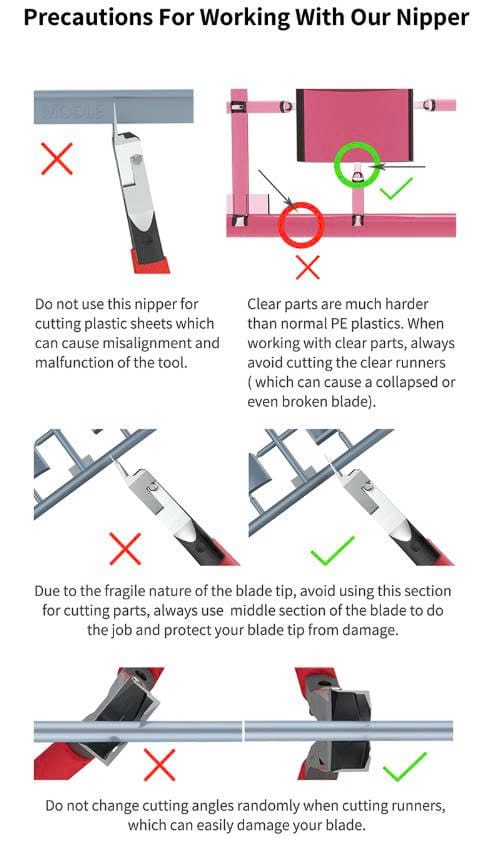 Precautions For Working With Our Nipper

Do not use this nipper for cutting plastic sheets which can cause misalignment and malfunction of the tool.

Clear parts are much harder than normal PE plastics. When working with clear parts, always avoid cutting the clear runners ( which can cause a collapsed or even broken blade).

Due to the fragile nature of the blade tip, avoid using this section for cutting parts, always use middle section of the blade to do the job and protect your blade tip from damage.

Do not change cutting angles randomly when cutting runners, which can easily damage your blade.